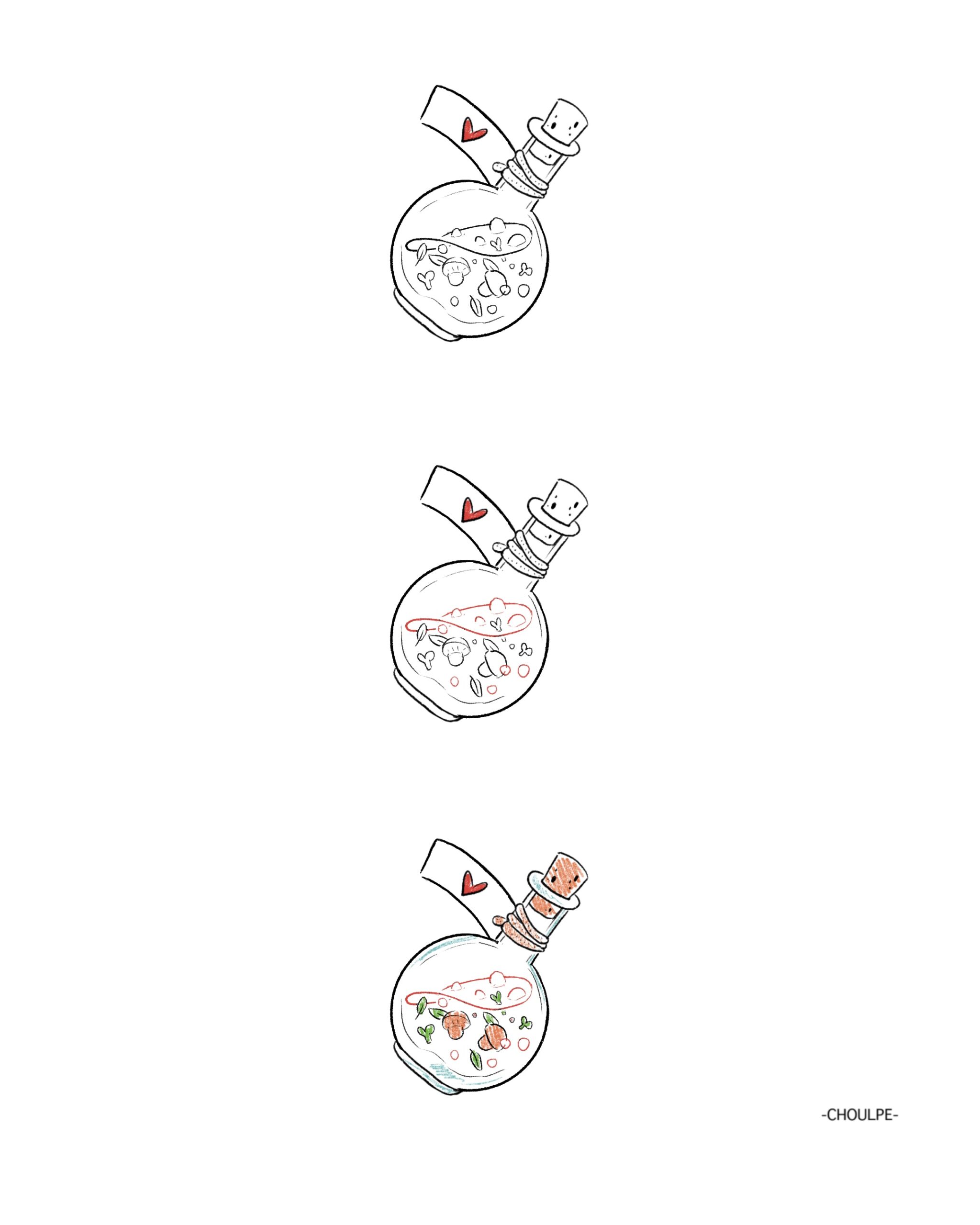 -CHOULPE-